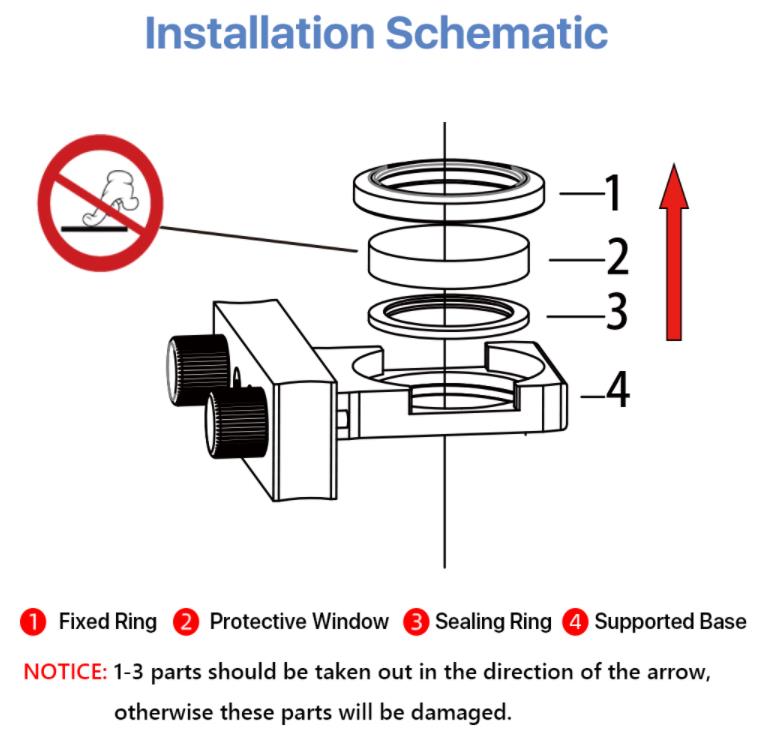 Installation Schematic

1

2

3

4

1 Fixed Ring 2 Protective Window 3 Sealing Ring 4 Supported Base

NOTICE: 1-3 parts should be taken out in the direction of the arrow, otherwise these parts will be damaged.